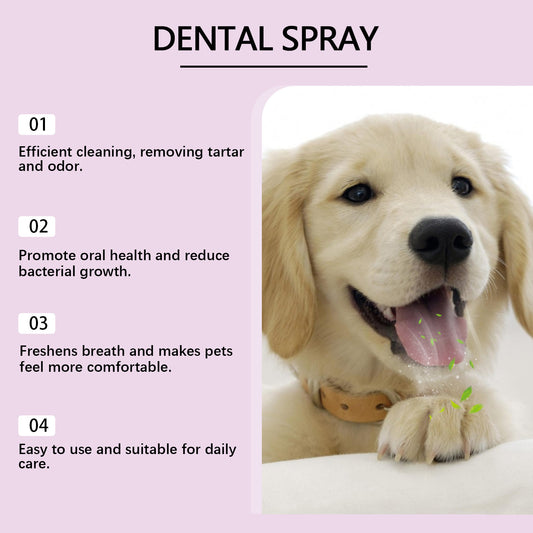 DENTAL SPRAY

01

Efficient cleaning, removing tartar and odor.

02

Promote oral health and reduce bacterial growth.

03

Freshens breath and makes pets feel more comfortable.

04

Easy to use and suitable for daily care.