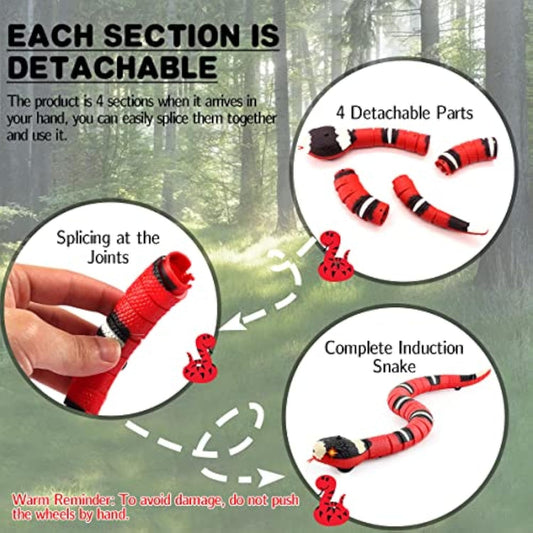 EACH SECTION IS DETACHABLE

The product is 4 sections when it arrives in your hand, you can easily splice them together and use it.

4 Detachable Parts

Splicing at the Joints

Complete Induction Snake

Warm Reminder: To avoid damage, do not push the wheels by hand.